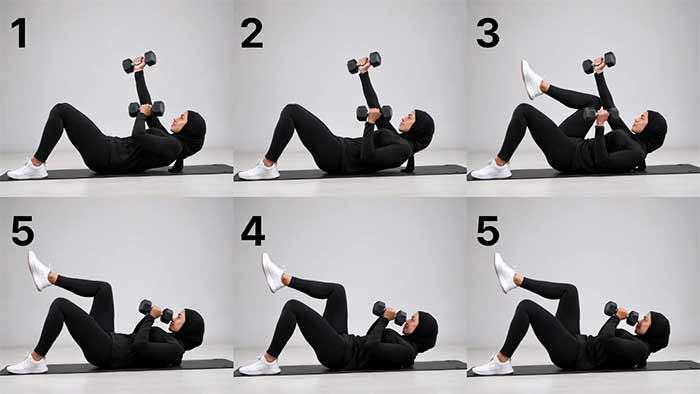 1

2

3

5

4

5